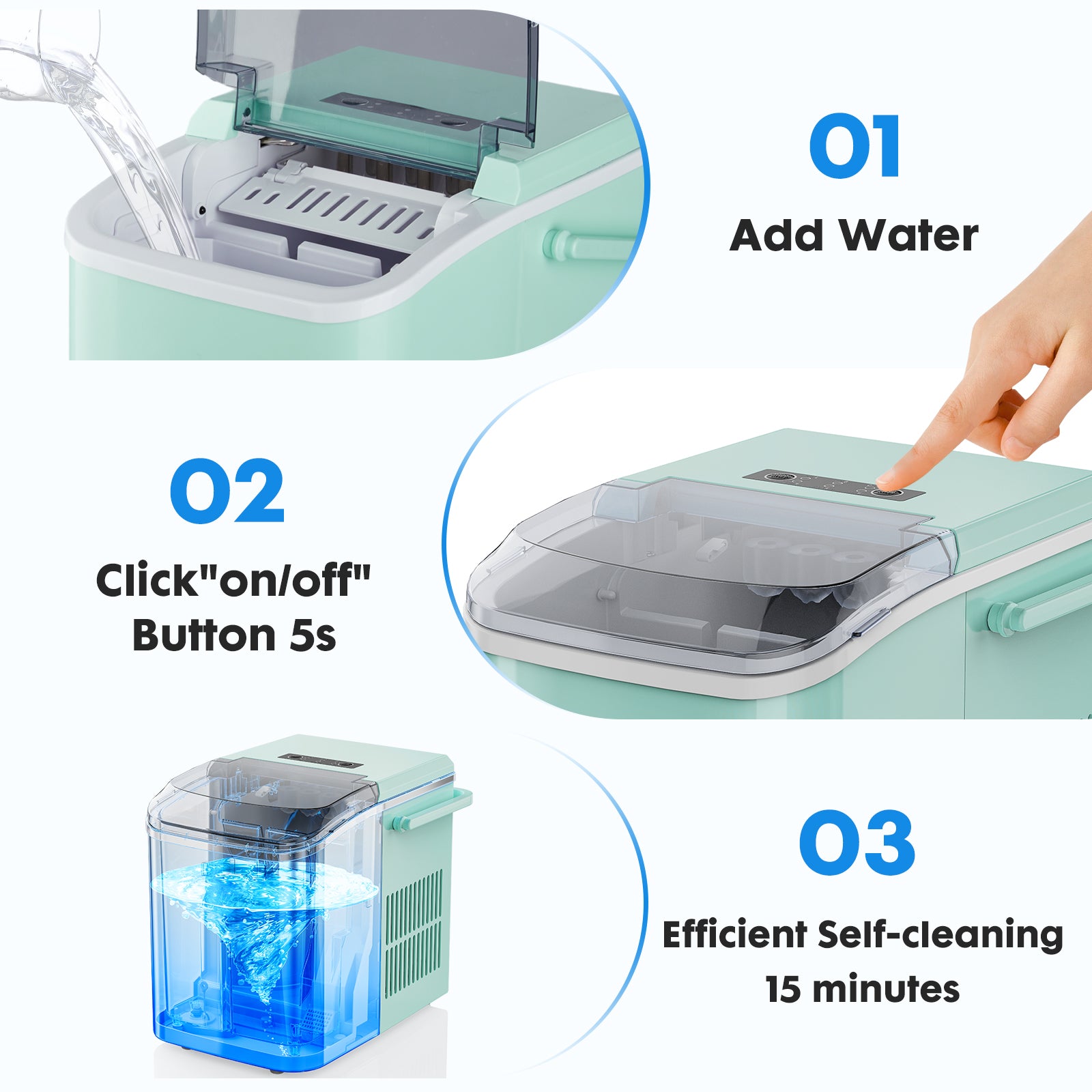 01

Add Water

02

Click"on/off" Button 5s

03

Efficient Self-cleaning 15 minutes